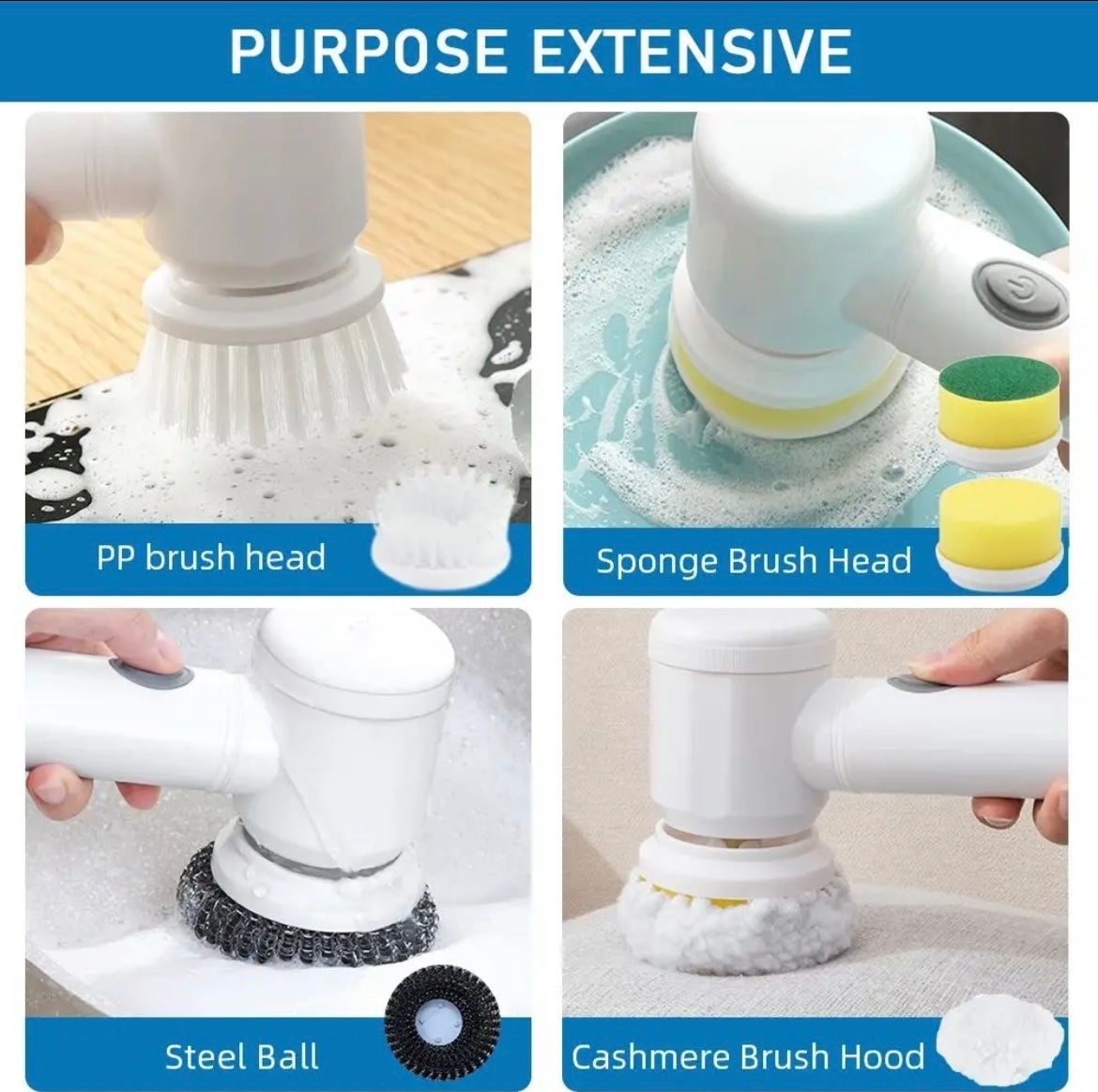 PURPOSE EXTENSIVE

PP brush head

Sponge Brush Head

Steel Ball

Cashmere Brush Hood